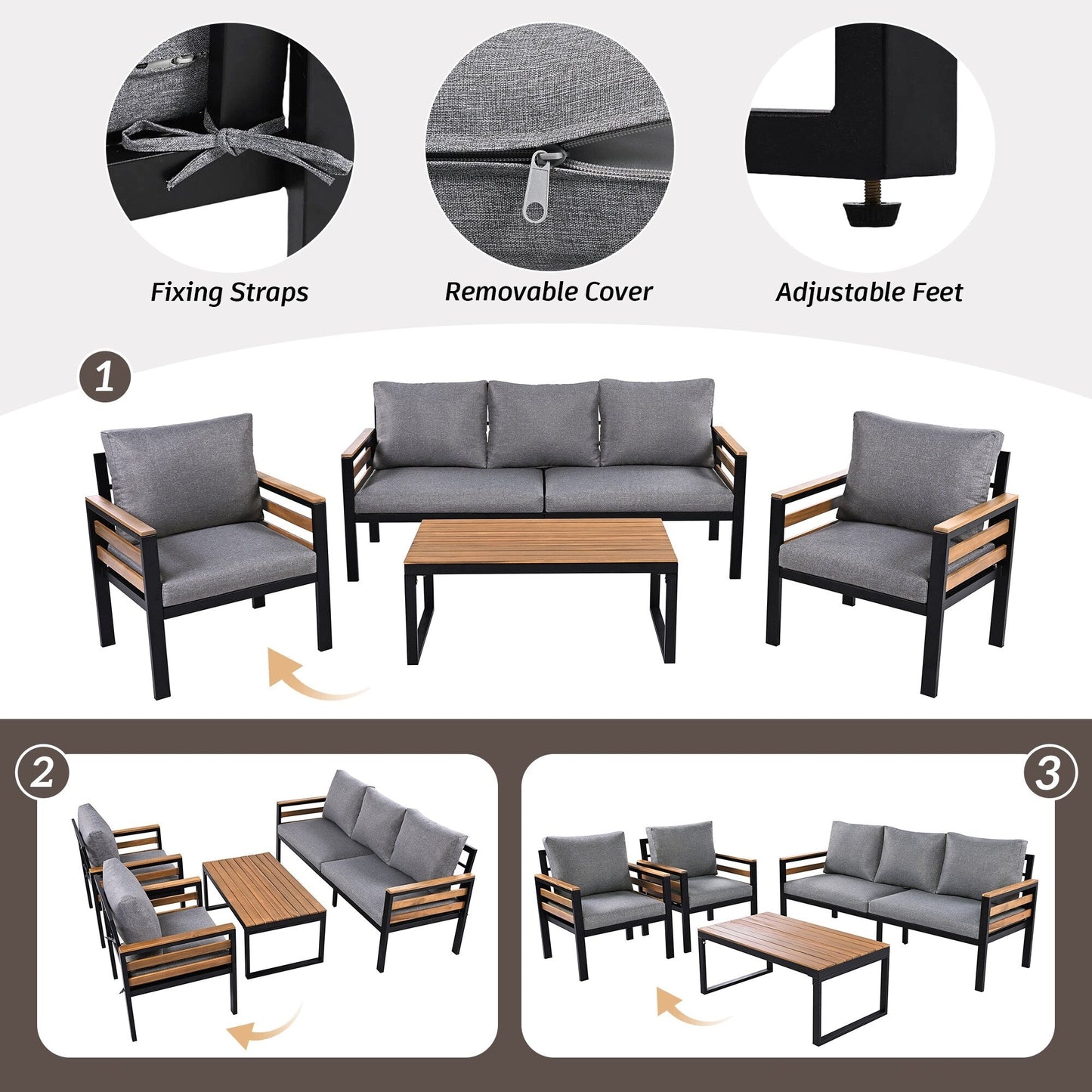 Fixing Straps

Removable Cover

Adjustable Feet

1

2

3