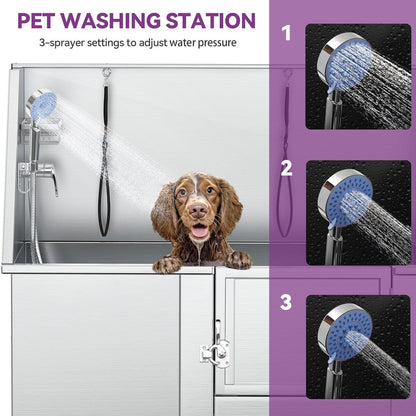 PET WASHING STATION

3-sprayer settings to adjust water pressure

1

2

3