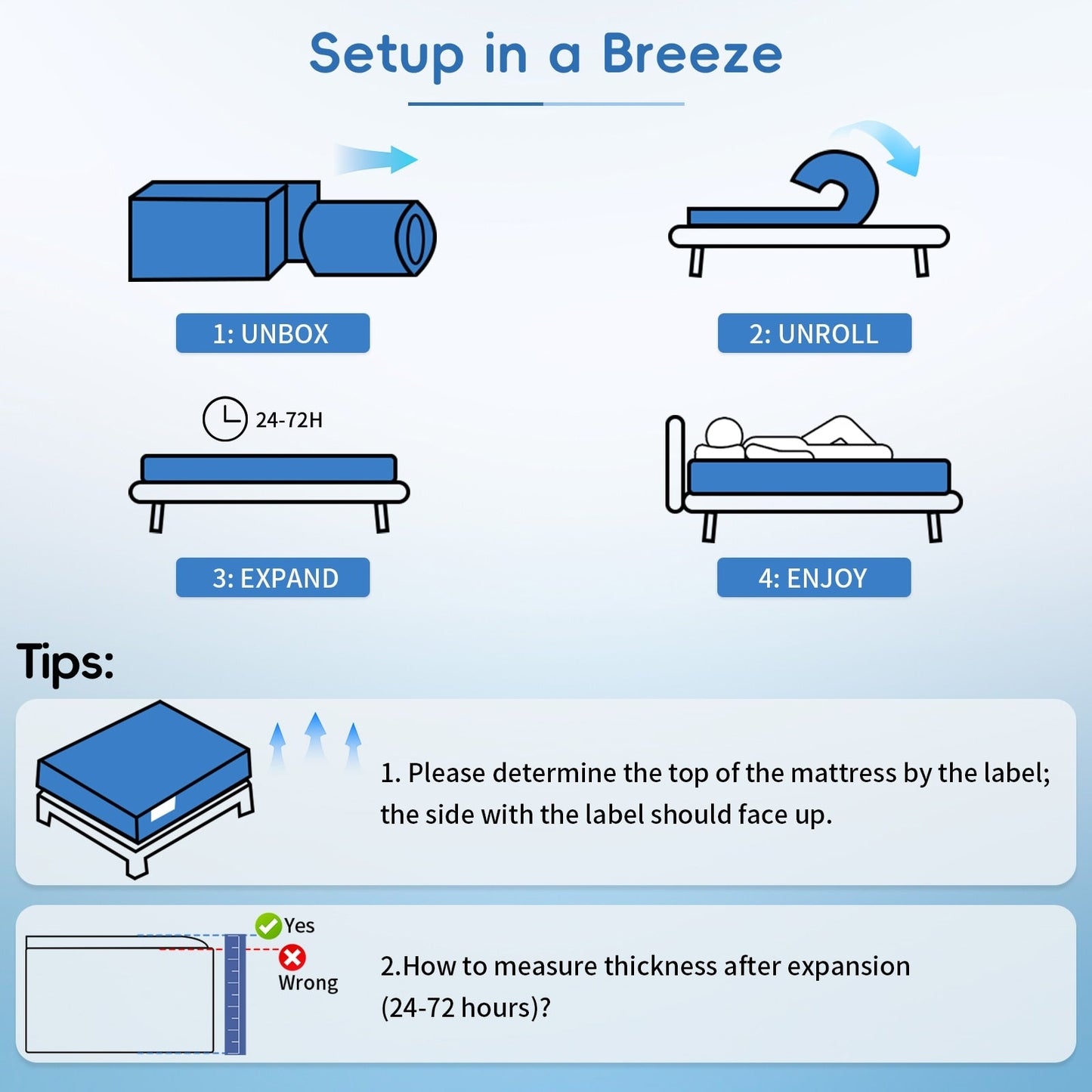 Setup in a Breeze

1: UNBOX

2: UNROLL

24-72H

3: EXPAND

4: ENJOY

Tips:

1. Please determine the top of the mattress by the label; the side with the label should face up.

Yes

Wrong

2.How to measure thickness after expansion (24-72 hours)?