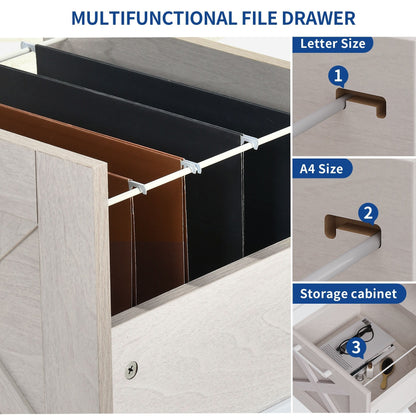 MULTIFUNCTIONAL FILE DRAWER

Letter Size

1

A4 Size

2

Storage cabinet

3