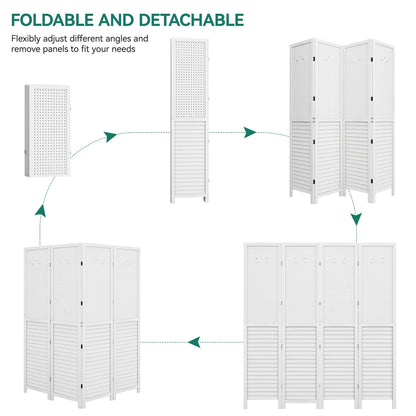 FOLDABLE AND DETACHABLE

Flexibly adjust different angles and remove panels to fit your needs