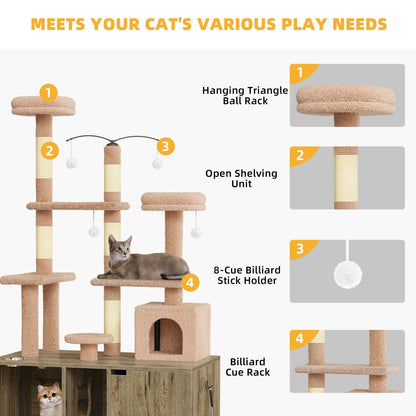 MEETS YOUR CAT'S VARIOUS PLAY NEEDS

1

2

3

4

1

Hanging Triangle Ball Rack

2

Open Shelving Unit

3

8-Cue Billiard Stick Holder

4

Billiard Cue Rack