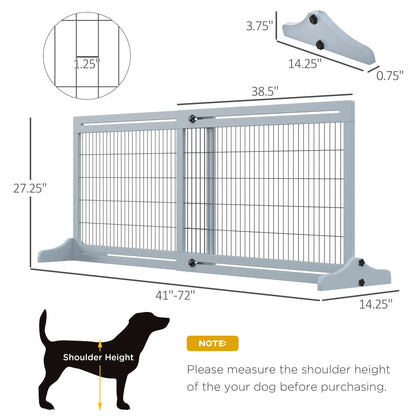 1.25"

3.75"

14.25"

0.75"

38.5"

27.25"

41"-72"

14.25"

Shoulder Height

NOTE:

Please measure the shoulder height of the your dog before purchasing.