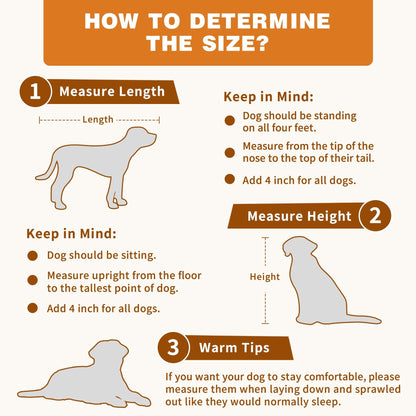 HOW TO DETERMINE THE SIZE?

1 Measure Length

Length

Keep in Mind:

Dog should be standing on all four feet.

Measure from the tip of the nose to the top of their tail.

Add 4 inch for all dogs.

Measure Height 2

Height

Keep in Mind:

Dog should be sitting.

Measure upright from the floor to the tallest point of dog.

Add 4 inch for all dogs.

3 Warm Tips

If you want your dog to stay comfortable, please measure them when laying down and sprawled out like they would normally sleep.